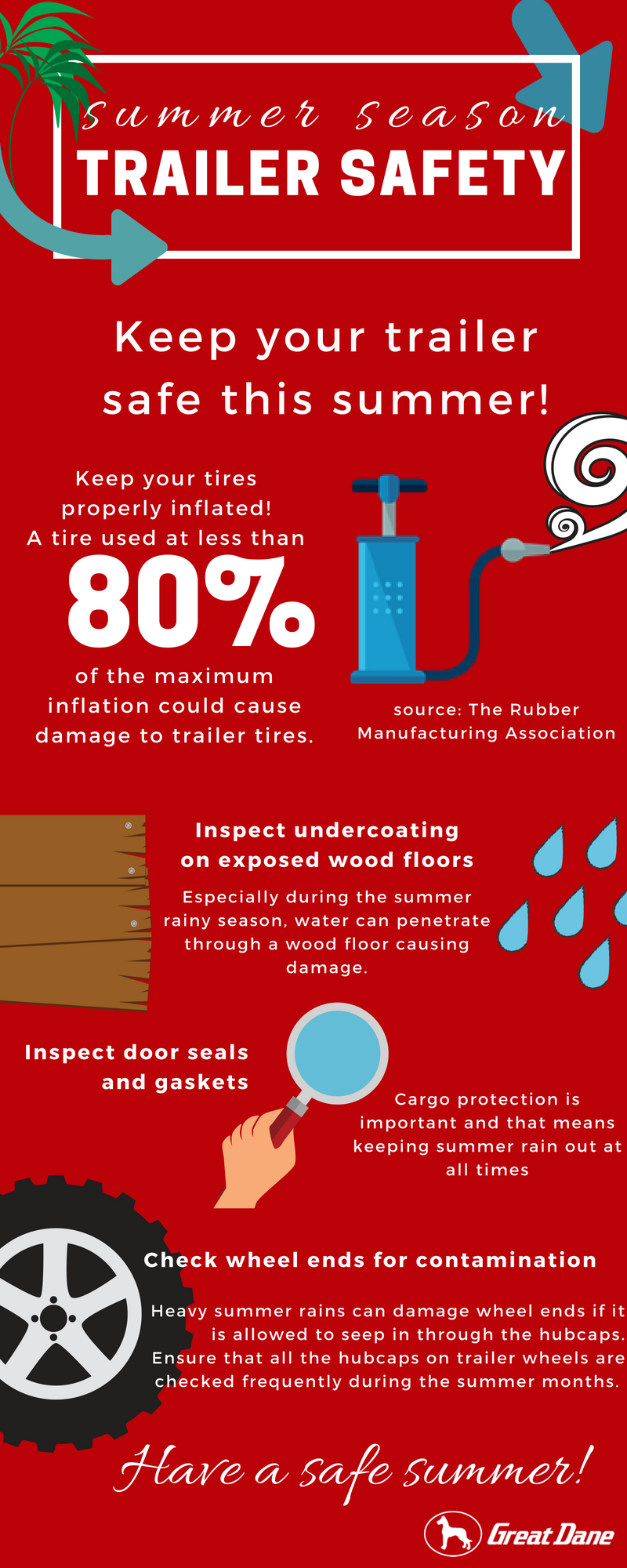 Summer Season
TRAILER SAFETY

Keep your trailer safe this summer!

Keep your tires properly inflated! A tire used at less than
80%
of the maximum inflation could cause damage to trailer tires.

source: The Rubber Manufacturing Association

Inspect undercoating on exposed wood floors

Especially during the summer rainy season, water can penetrate through a wood floor causing damage.

Inspect door seals and gaskets

Cargo protection is important and that means keeping summer rain out at all times

Check wheel ends for contamination

Heavy summer rains can damage wheel ends if it is allowed to seep in through the hubcaps. Ensure that all the hubcaps on trailer wheels are checked frequently during the summer months.

Have a safe summer!

Great Dane