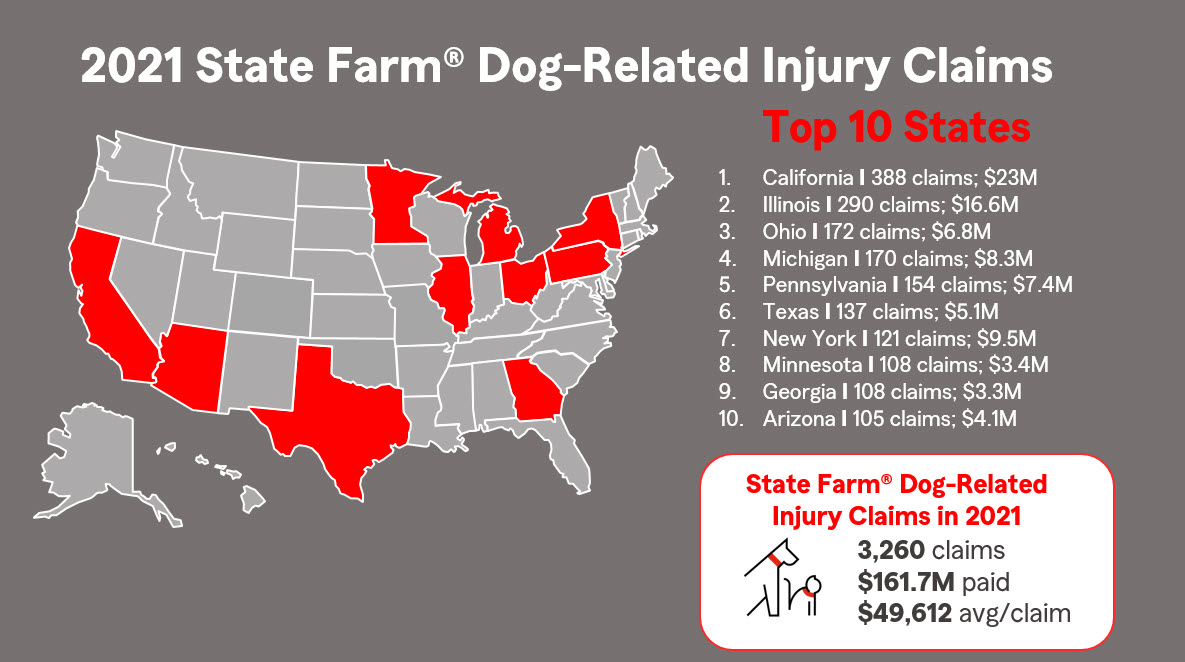 2021 State Farm® Dog-Related Injury Claims

Top 10 States

1. California I 388 claims; $23M
2. Illinois I 290 claims; $16.6M
3. Ohio I 172 claims; $6.8M
4. Michigan I 170 claims; $8.3M
5. Pennsylvania I 154 claims; $7.4M
6. Texas I 137 claims; $5.1M
7. New York I 121 claims; $9.5M
8. Minnesota I 108 claims; $3.4M
9. Georgia I 108 claims; $3.3M
10. Arizona I 105 claims; $4.1M

State Farm® Dog-Related Injury Claims in 2021

3,260 claims
$161.7M paid
$49,612 avg/claim