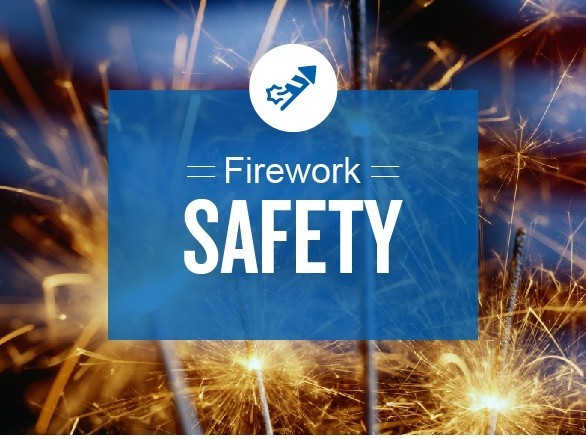 Firework
SAFETY