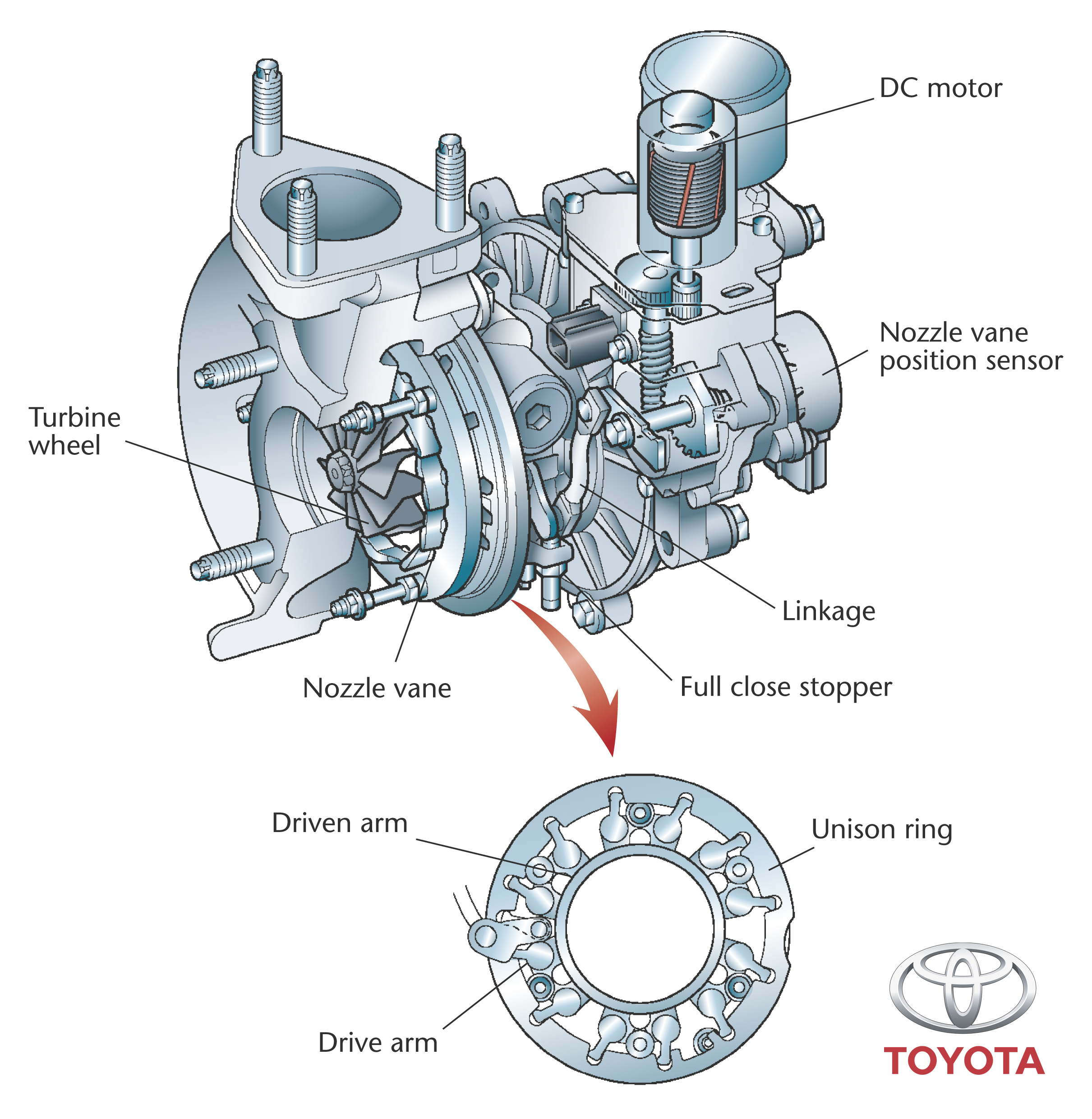 DC motor

Nozzle vane position sensor

Turbine wheel

Linkage

Nozzle vane

Full close stopper

Driven arm

Unison ring

Drive arm

TOYOTA