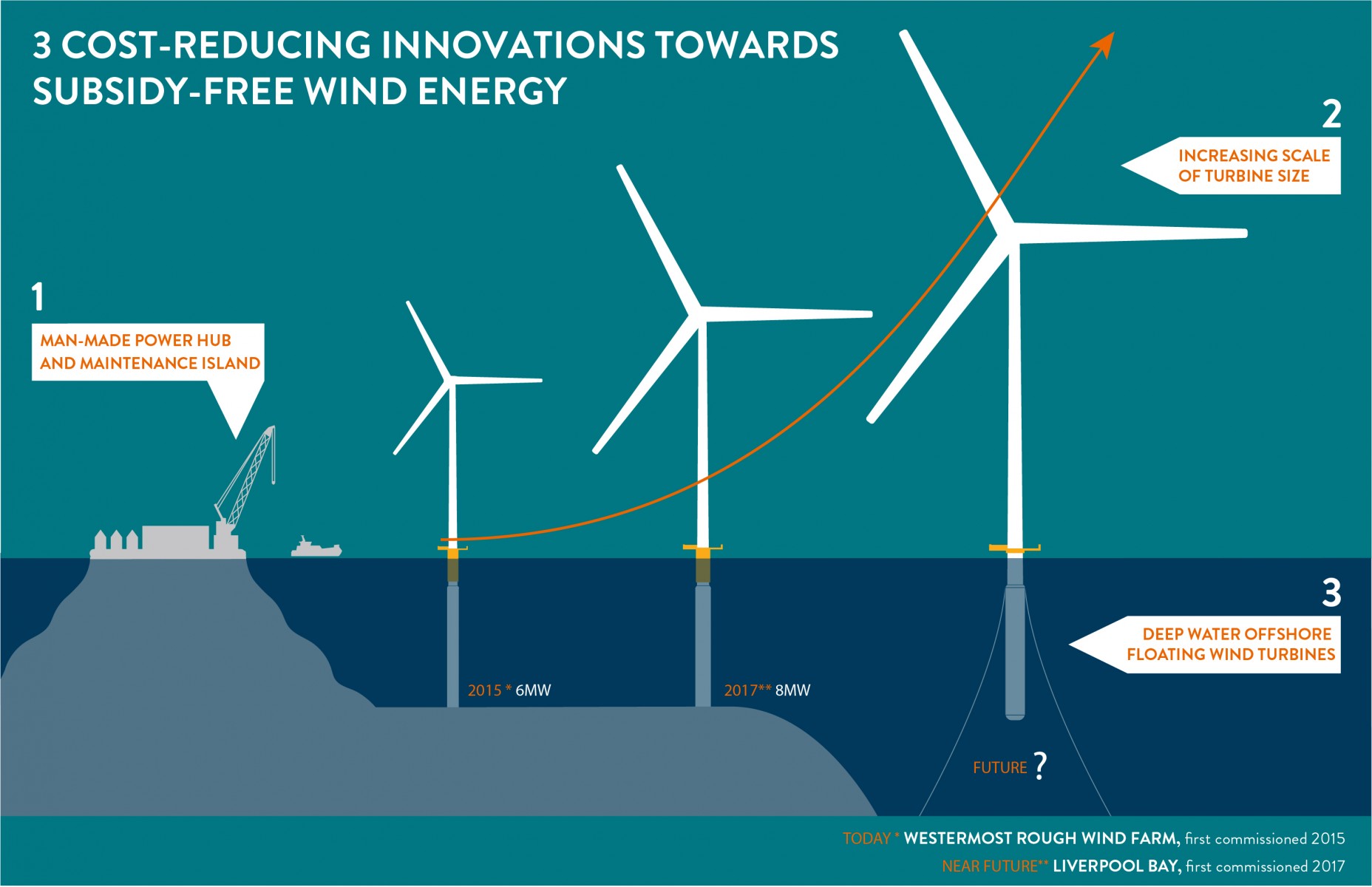 3 COST-REDUCING INNOVATIONS TOWARDS SUBSIDY-FREE WIND ENERGY

2

INCREASING SCALE OF TURBINE SIZE

1

MAN-MADE POWER HUB AND MAINTENANCE ISLAND

3

DEEP WATER OFFSHORE FLOATING WIND TURBINES

2015 * 6MW

2017** 8MW

FUTURE ?

TODAY * WESTERMOST ROUGH WIND FARM, first commissioned 2015

NEAR FUTURE** LIVERPOOL BAY, first commissioned 2017