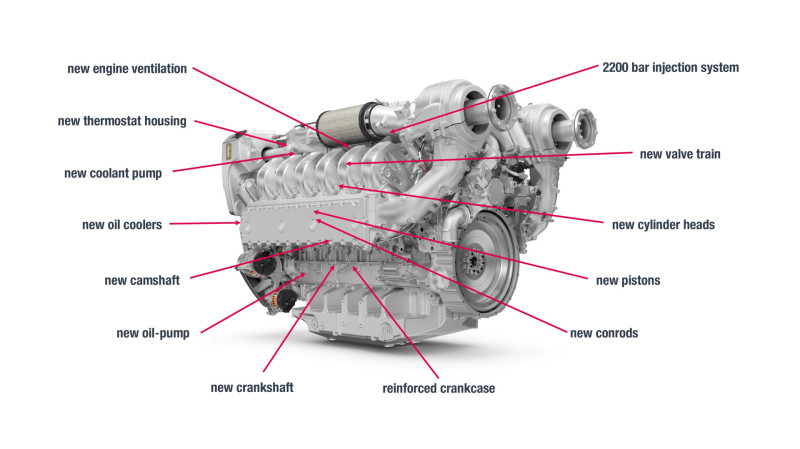 new engine ventilation

new thermostat housing

new coolant pump

new oil coolers

new camshaft

new oil-pump

new crankshaft

reinforced crankcase

2200 bar injection system

new valve train

new cylinder heads

new pistons

new conrods