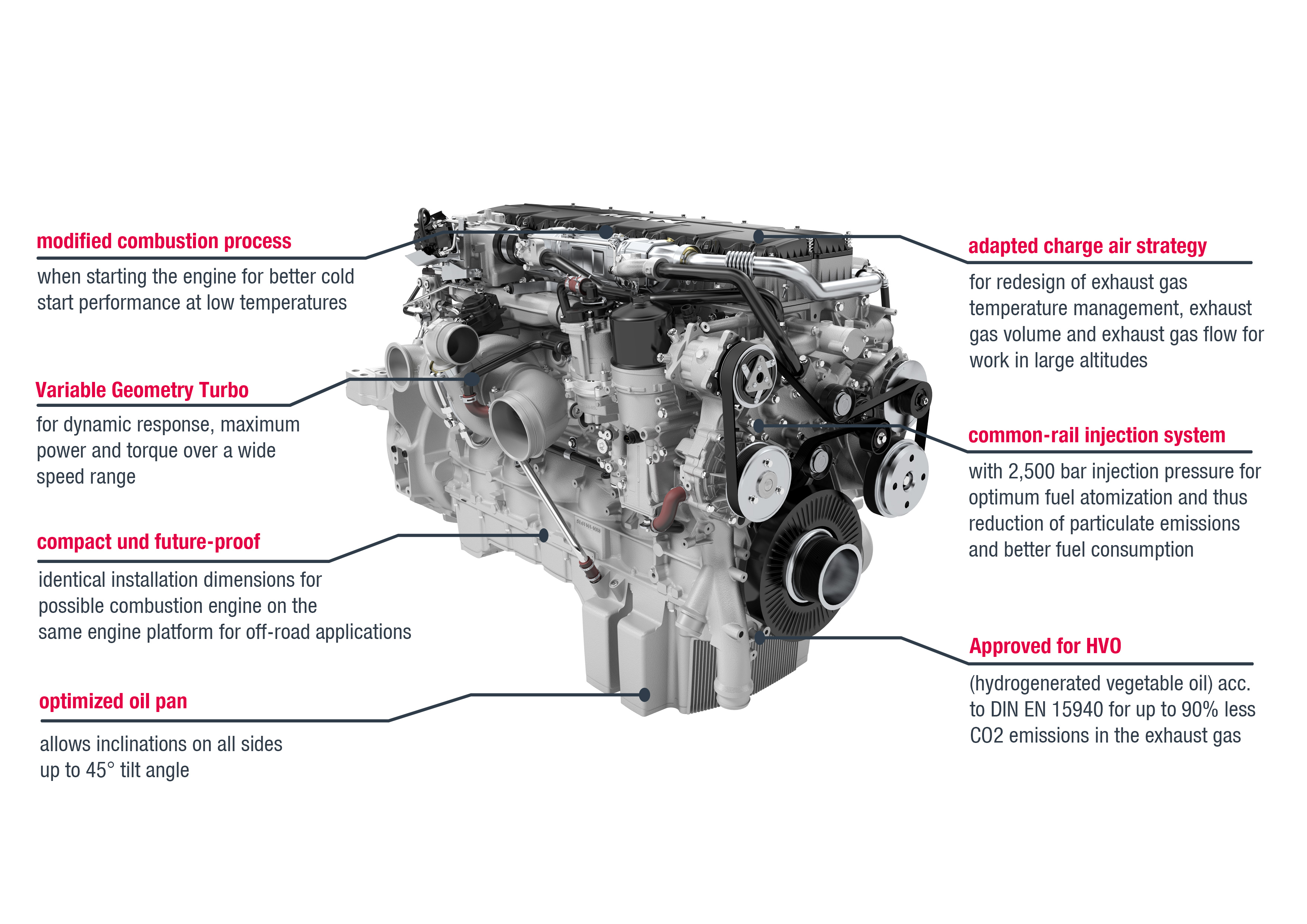 modified combustion process

when starting the engine for better cold start performance at low temperatures

Variable Geometry Turbo

for dynamic response, maximum power and torque over a wide speed range

compact und future-proof

identical installation dimensions for possible combustion engine on the same engine platform for off-road applications

optimized oil pan

allows inclinations on all sides up to 45° tilt angle

adapted charge air strategy

for redesign of exhaust gas temperature management, exhaust gas volume and exhaust gas flow for work in large altitudes

common-rail injection system

with 2,500 bar injection pressure for optimum fuel atomization and thus reduction of particulate emissions and better fuel consumption

Approved for HVO

(hydrogenerated vegetable oil) acc. to DIN EN 15940 for up to 90% less CO2 emissions in the exhaust gas