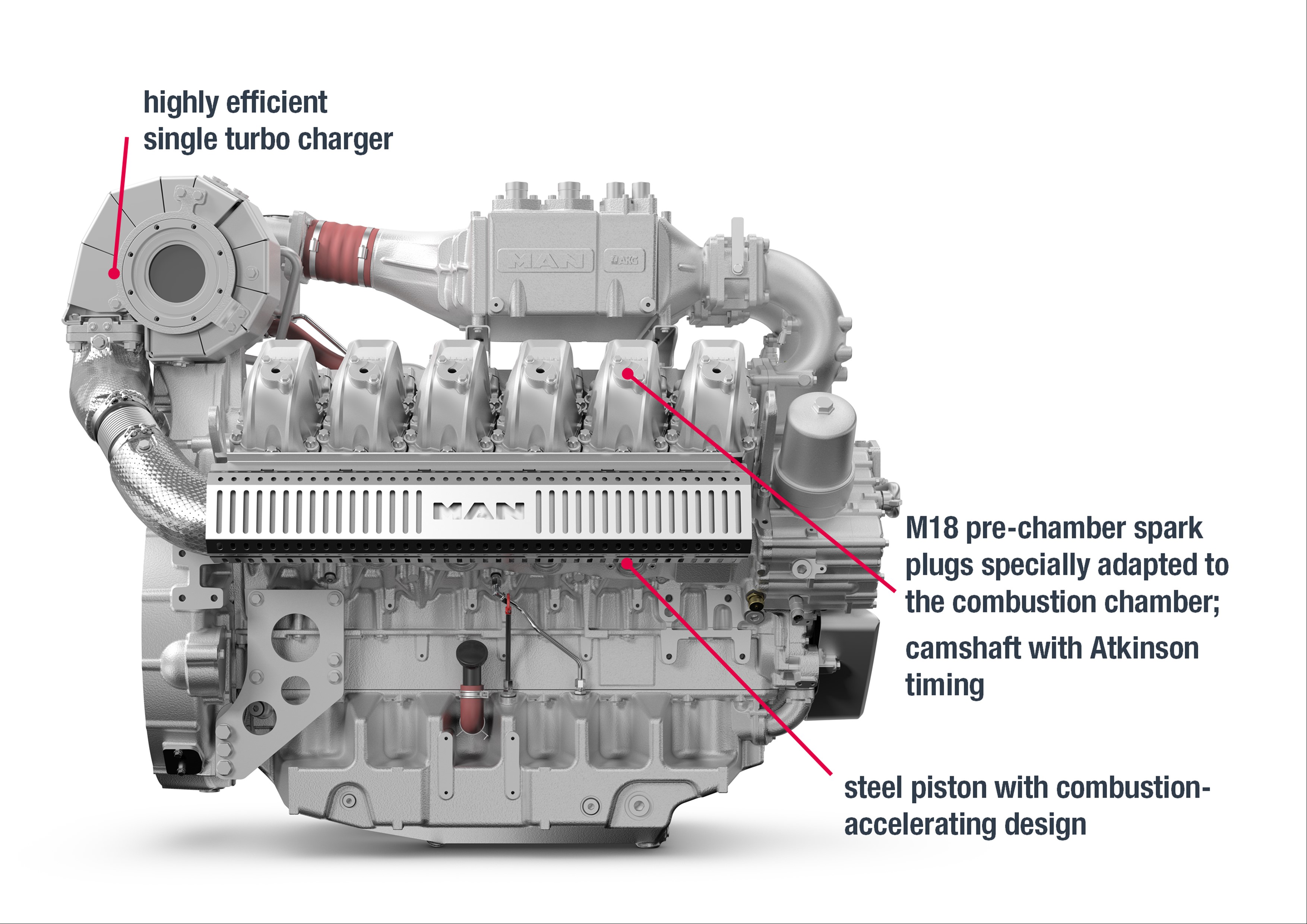 highly efficient
single turbo charger

MAN

AKG

MAN

M18 pre-chamber spark plugs specially adapted to the combustion chamber;

camshaft with Atkinson timing

steel piston with combustion-accelerating design