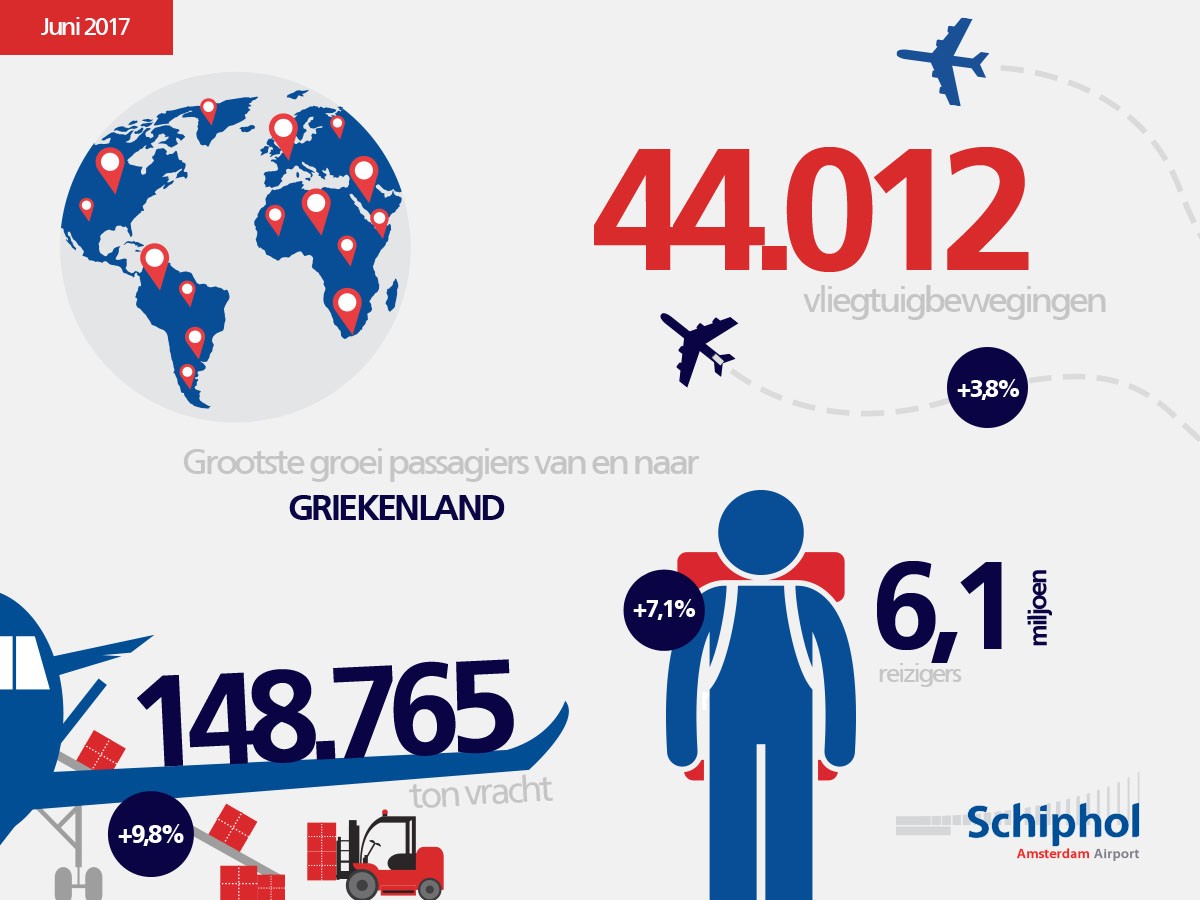 Juni 2017

44.012
vliegtuigbewegingen

+3,8%

Grootste groei passagiers van en naar
GRIEKENLAND

+7,1%

6,1 miljoen
reizigers

148.765
ton vracht

+9,8%

Schiphol
Amsterdam Airport