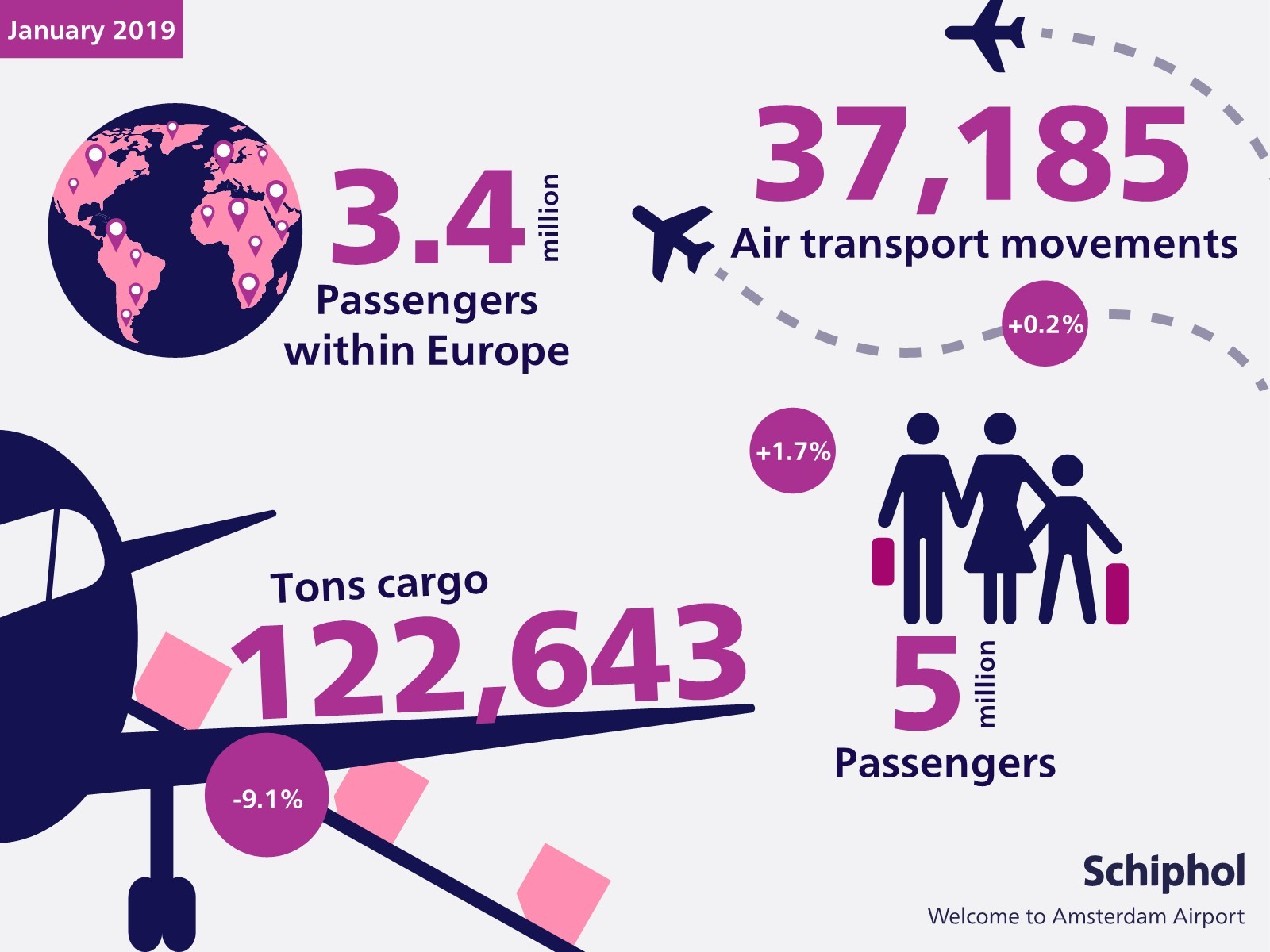 January 2019

3.4 million
Passengers within Europe

37,185
Air transport movements

+0.2%

+1.7%

Tons cargo
122,643

-9.1%

5 million
Passengers

Schiphol
Welcome to Amsterdam Airport